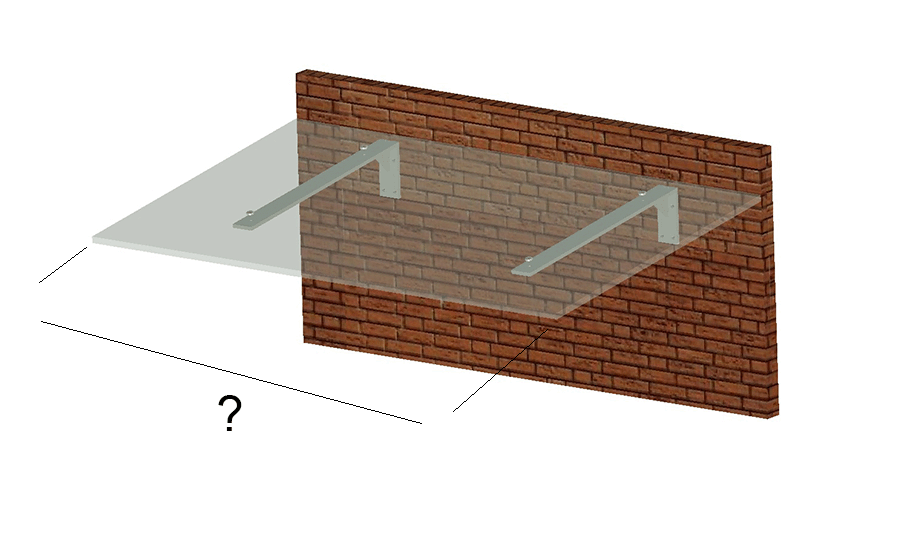 ?