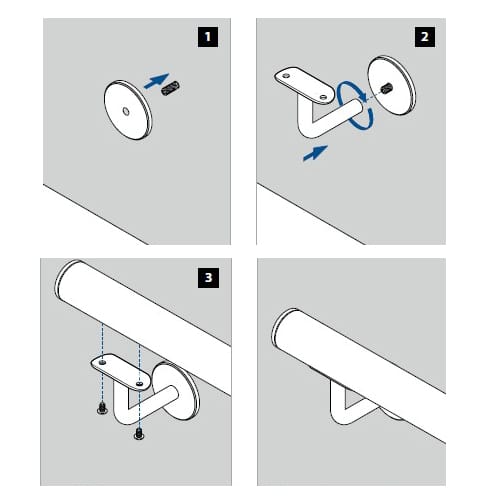 1

2

3